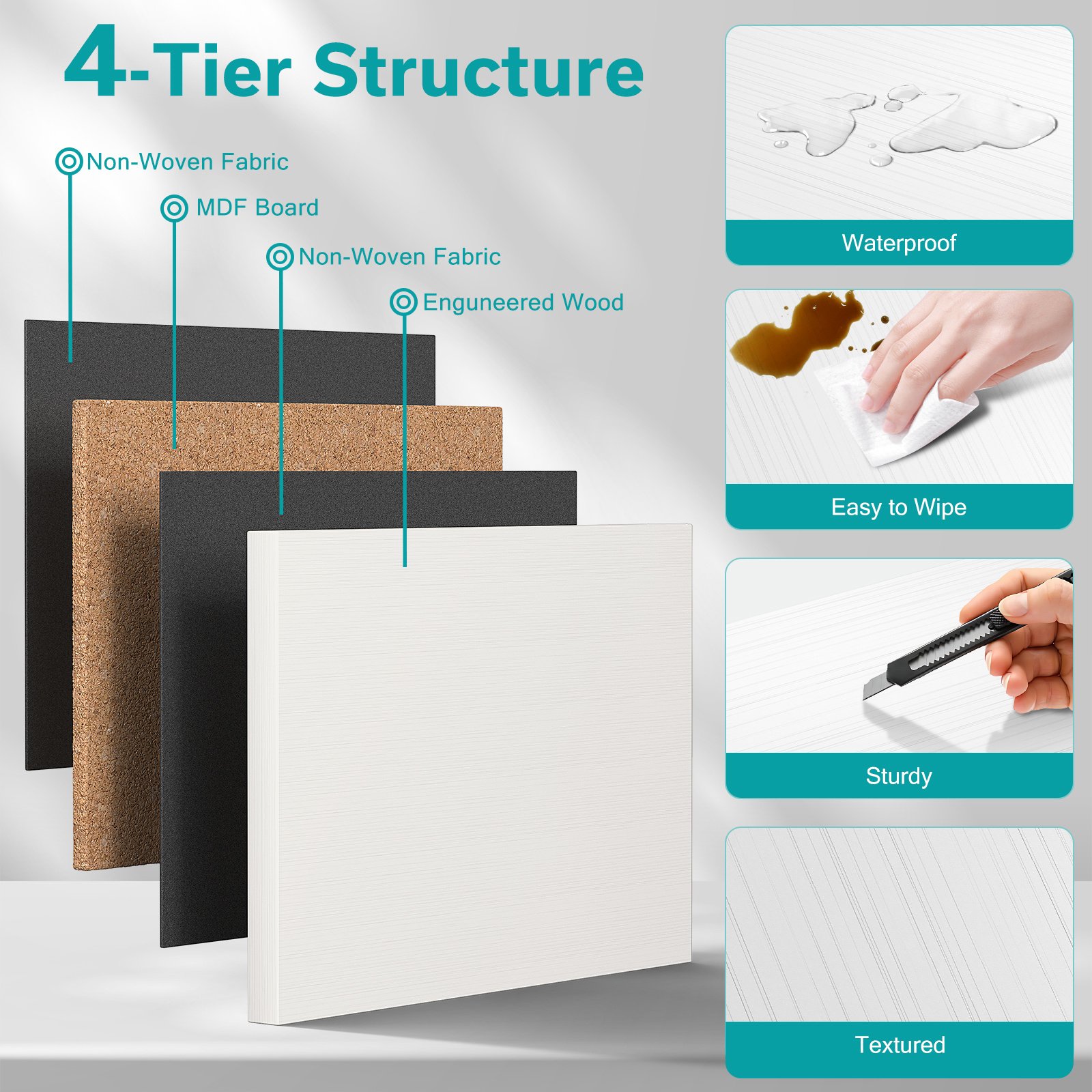 4-Tier Structure

Non-Woven Fabric

MDF Board

Non-Woven Fabric

Enguneered Wood

Waterproof

Easy to Wipe

Sturdy

Textured